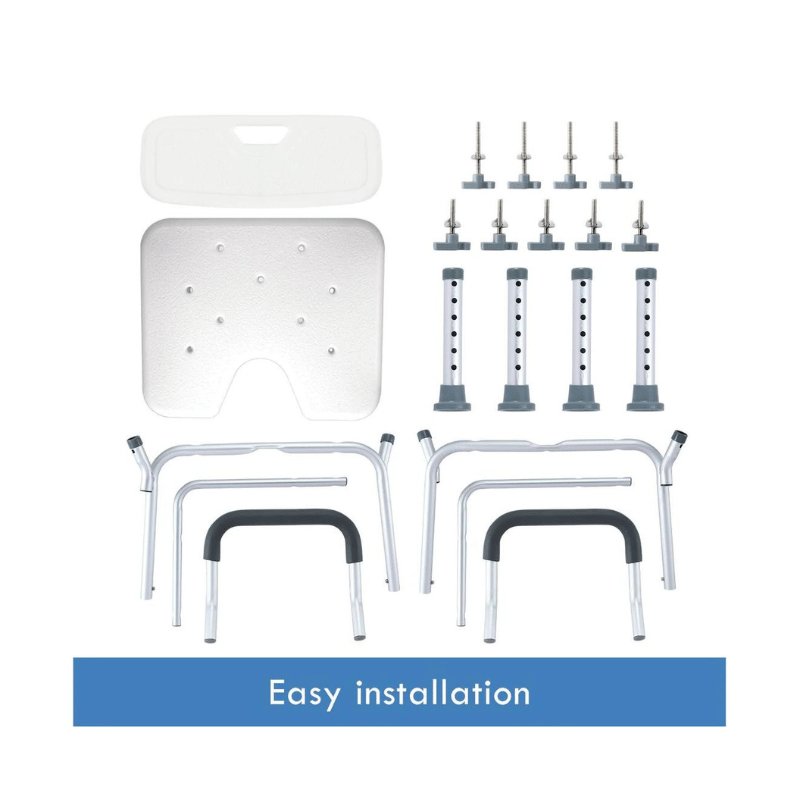 Easy installation