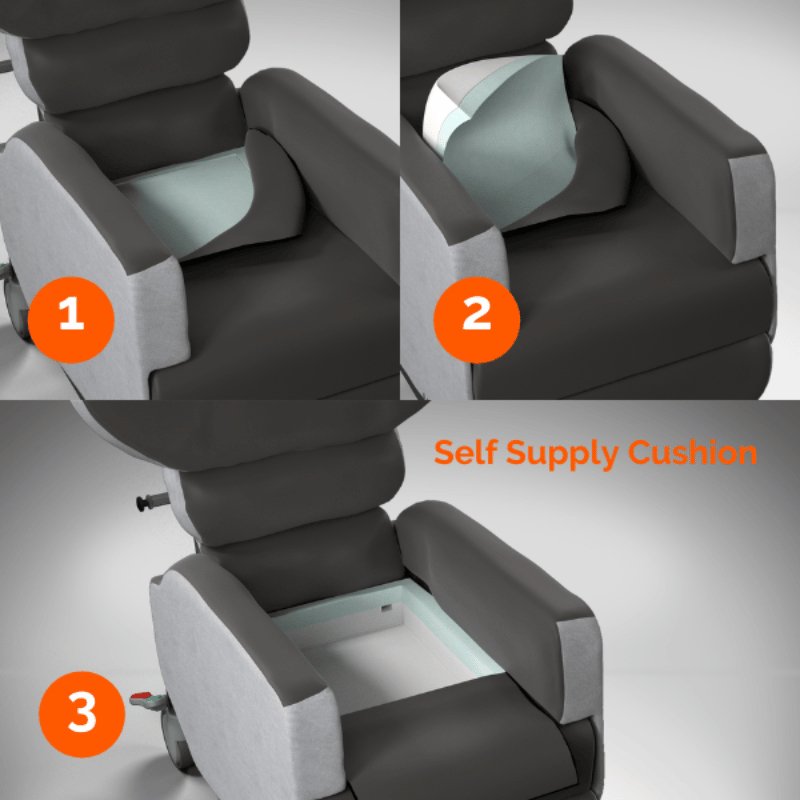 1

2

Self Supply Cushion

3